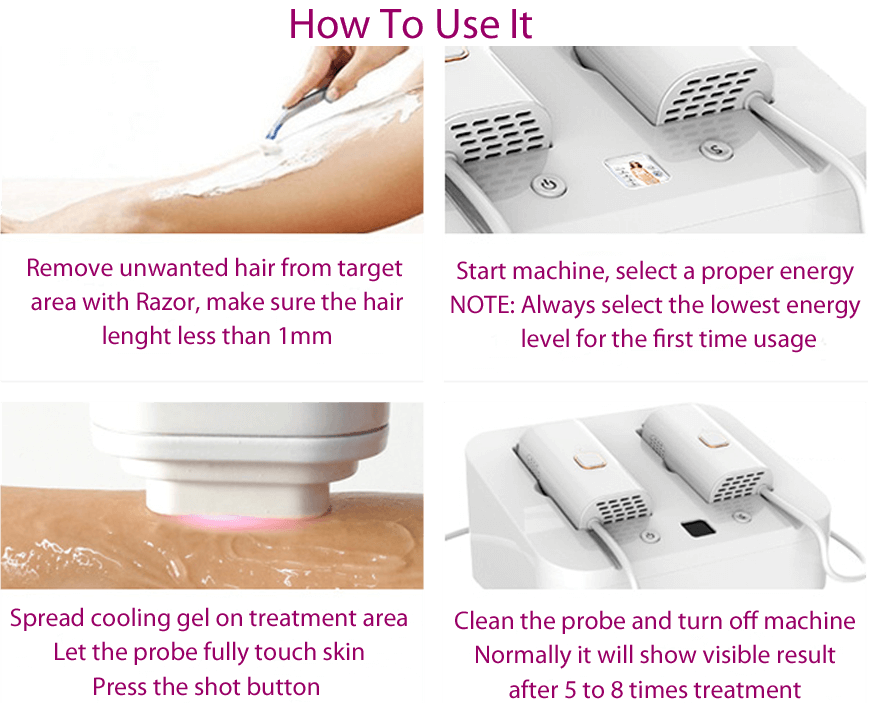 How To Use It

Remove unwanted hair from target area with Razor, make sure the hair lenght less than 1mm

Start machine, select a proper energy
NOTE: Always select the lowest energy level for the first time usage

Spread cooling gel on treatment area
Let the probe fully touch skin
Press the shot button

Clean the probe and turn off machine
Normally it will show visible result after 5 to 8 times treatment